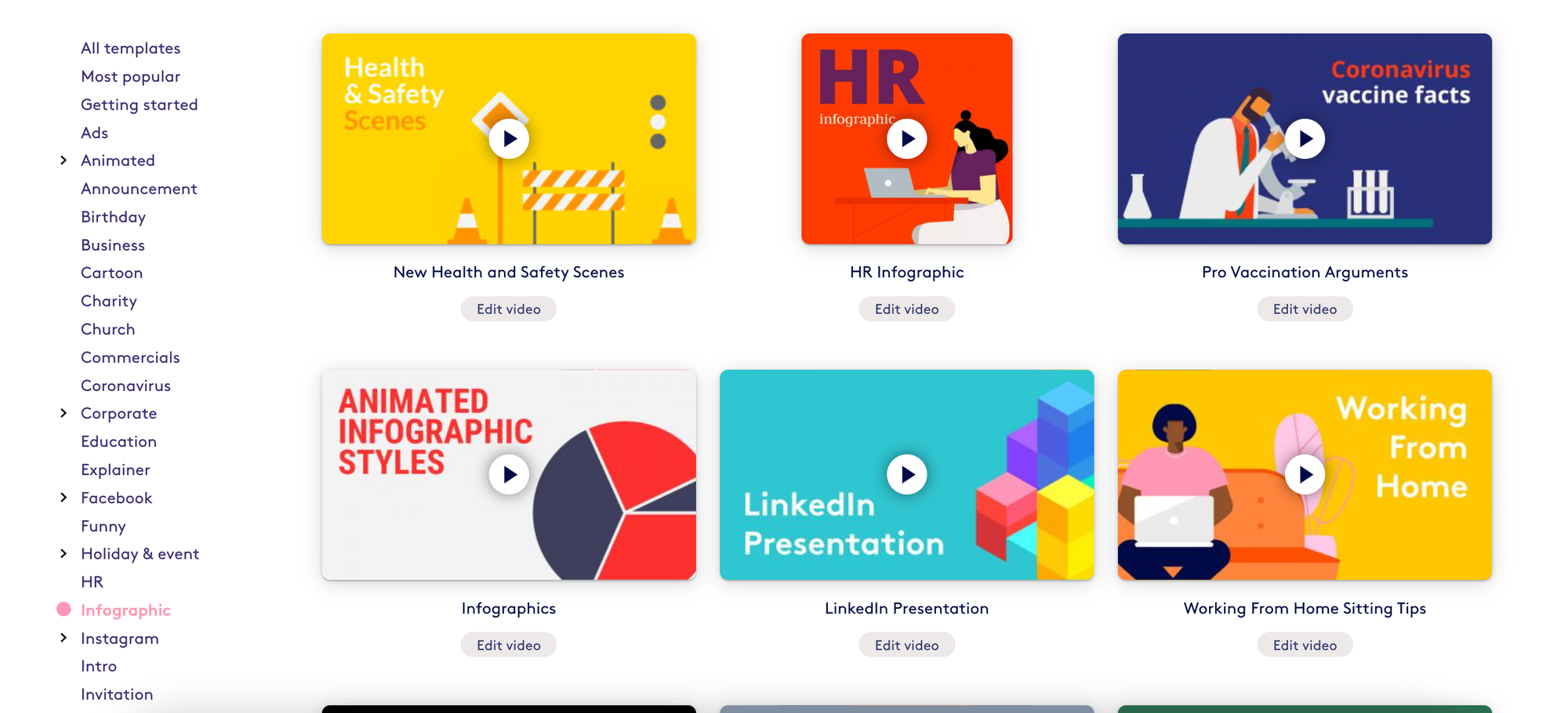 All templates
Most popular
Getting started
Ads
Animated
Announcement
Birthday
Business
Cartoon
Charity
Church
Commercials
Coronavirus
Corporate
Education
Explainer
Facebook
Funny
Holiday & event
HR
Infographic
Instagram
Intro
Invitation

Health & Safety Scenes

New Health and Safety Scenes

Edit video

HR infographic

HR Infographic

Edit video

Coronavirus vaccine facts

Pro Vaccination Arguments

Edit video

ANIMATED INFOGRAPHIC STYLES

Infographics

Edit video

LinkedIn Presentation

LinkedIn Presentation

Edit video

Working From Home

Working From Home Sitting Tips

Edit video