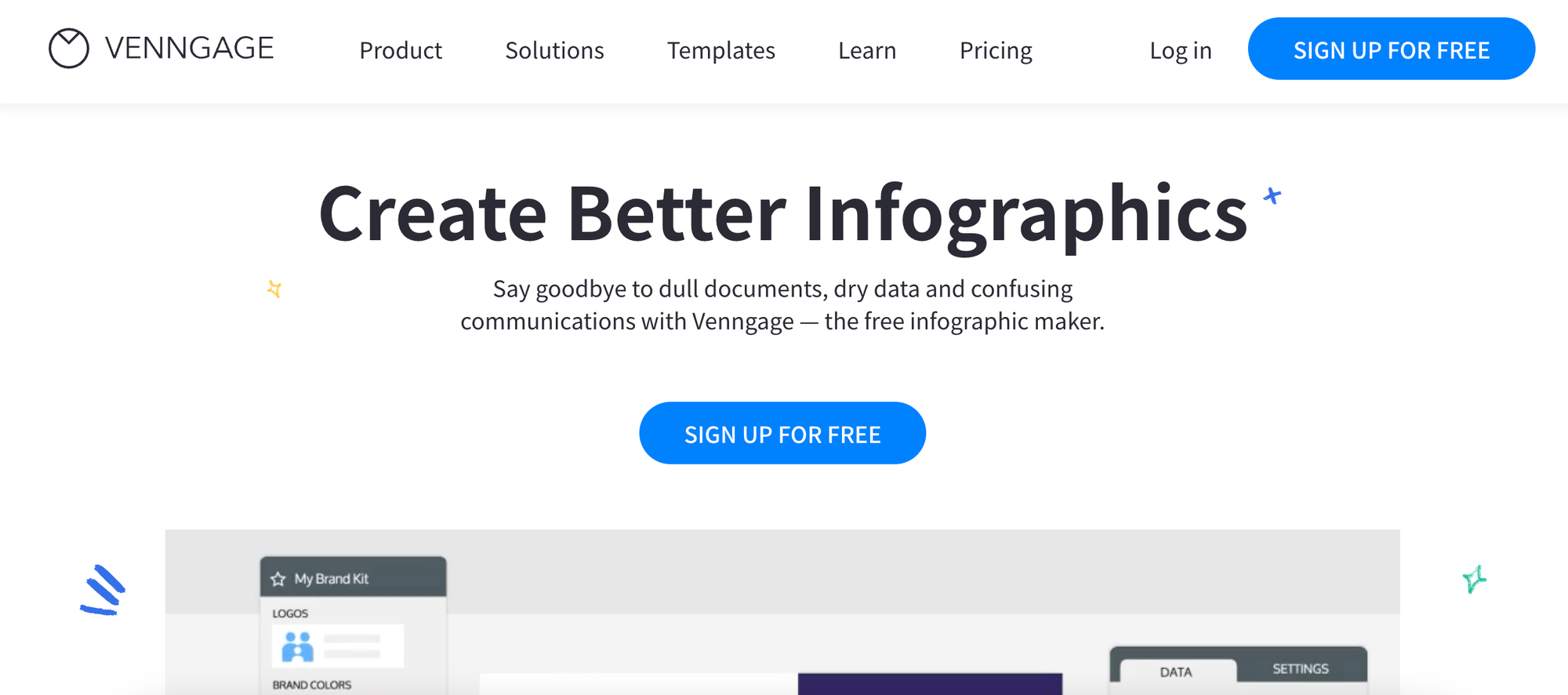 VENNGAGE

Product Solutions Templates Learn Pricing

Log in

SIGN UP FOR FREE

Create Better Infographics

Say goodbye to dull documents, dry data and confusing communications with Venngage — the free infographic maker.

SIGN UP FOR FREE

My Brand Kit

LOGOS

BRAND COLORS

DATA

SETTINGS